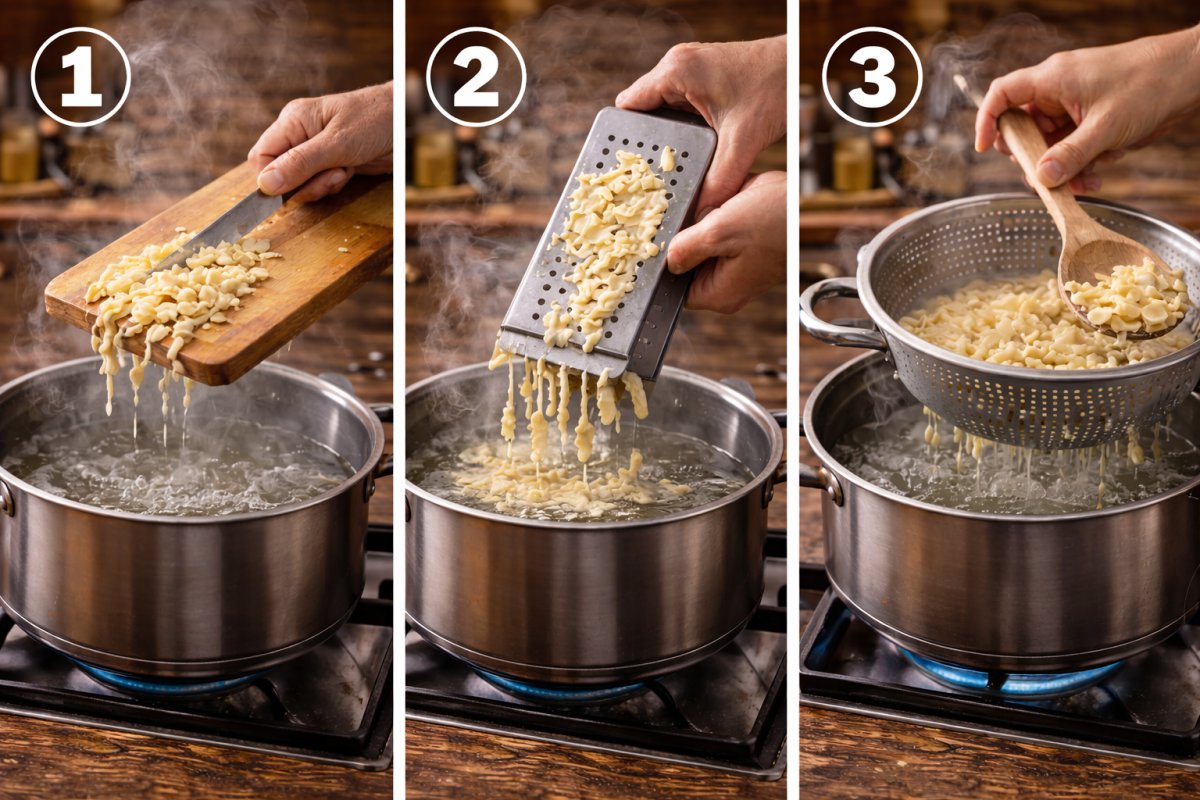 1

2

3